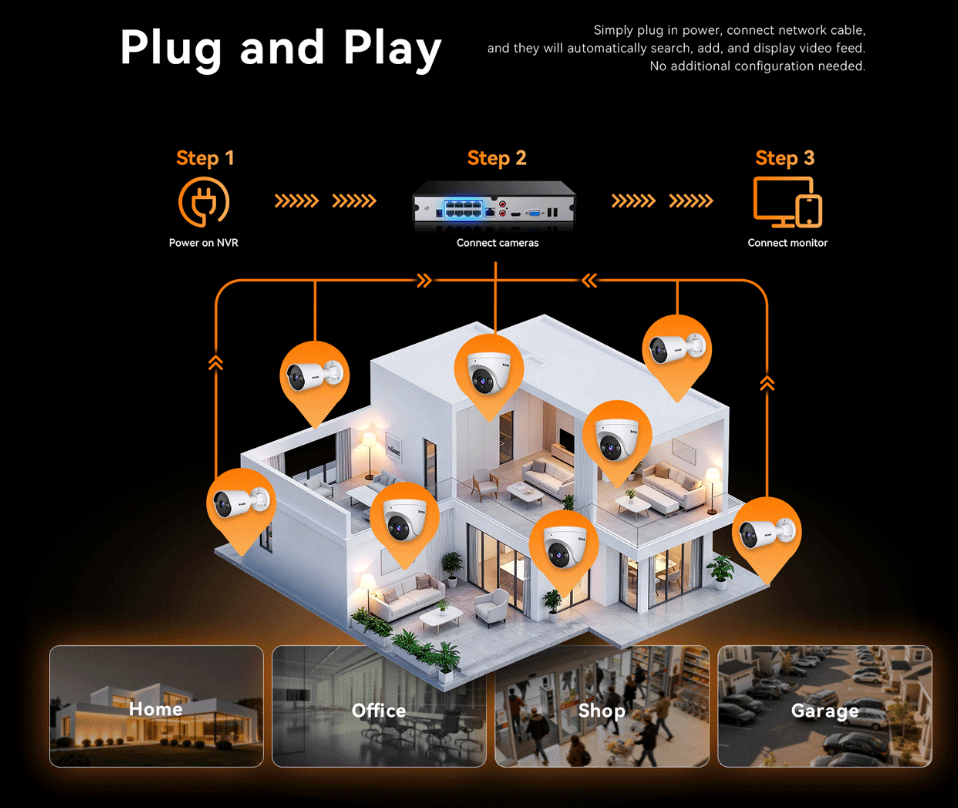 Plug and Play

Simply plug in power, connect network cable, and they will automatically search, add, and display video feed. No additional configuration needed.

Step 1
Power on NVR

Step 2
Connect cameras

Step 3
Connect monitor

Home

Office

Shop

Garage