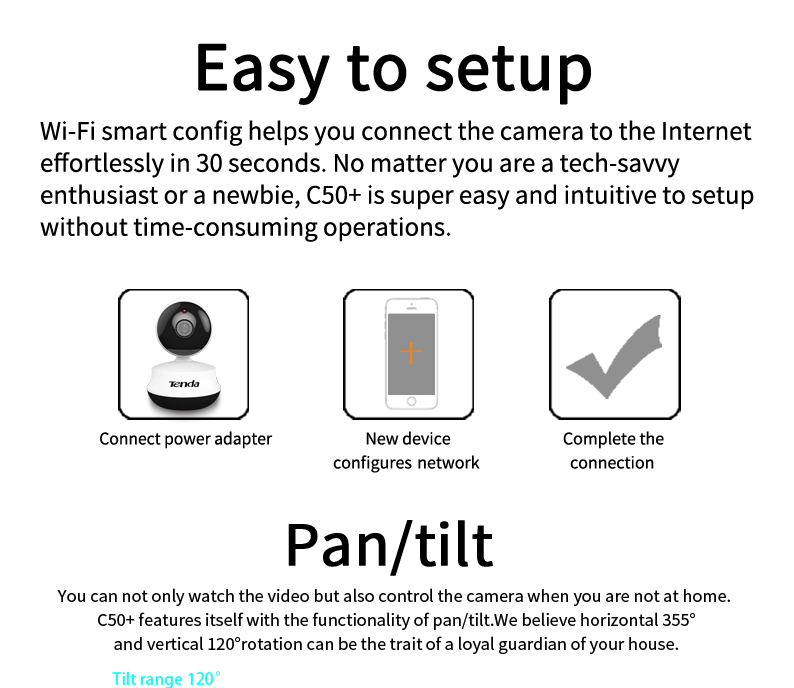 Easy to setup

Wi-Fi smart config helps you connect the camera to the Internet effortlessly in 30 seconds. No matter you are a tech-savvy enthusiast or a newbie, C50+ is super easy and intuitive to setup without time-consuming operations.

Tenda

Connect power adapter

New device configures network

Complete the connection

Pan/tilt

You can not only watch the video but also control the camera when you are not at home. C50+ features itself with the functionality of pan/tilt.We believe horizontal 355° and vertical 120°rotation can be the trait of a loyal guardian of your house.

Tilt range 120°