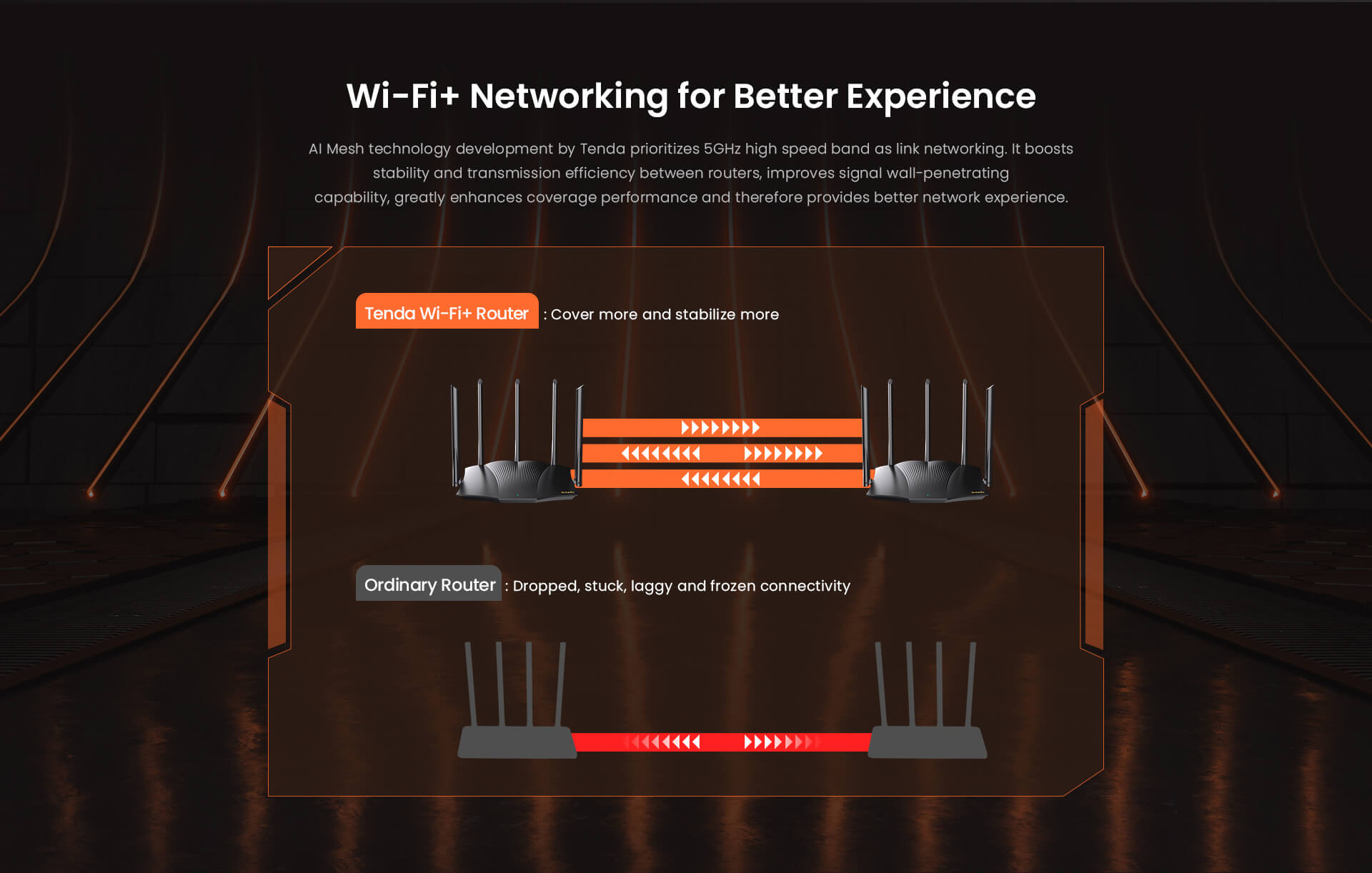 Wi-Fi+ Networking for Better Experience

AI Mesh technology development by Tenda prioritizes 5GHz high speed band as link networking. It boosts stability and transmission efficiency between routers, improves signal wall-penetrating capability, greatly enhances coverage performance and therefore provides better network experience.

Tenda Wi-Fi+ Router : Cover more and stabilize more

Ordinary Router : Dropped, stuck, laggy and frozen connectivity