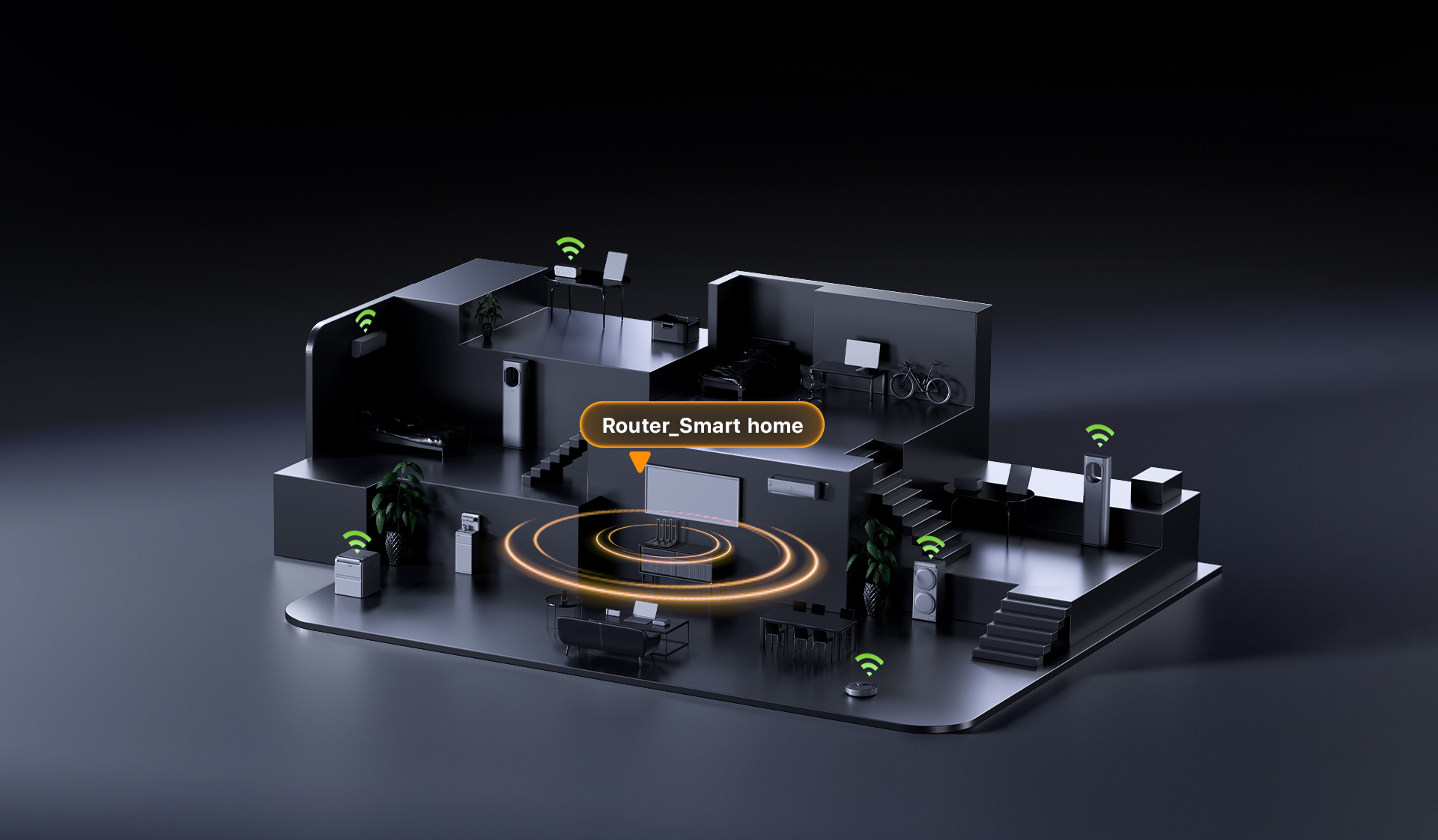 Router_Smart home