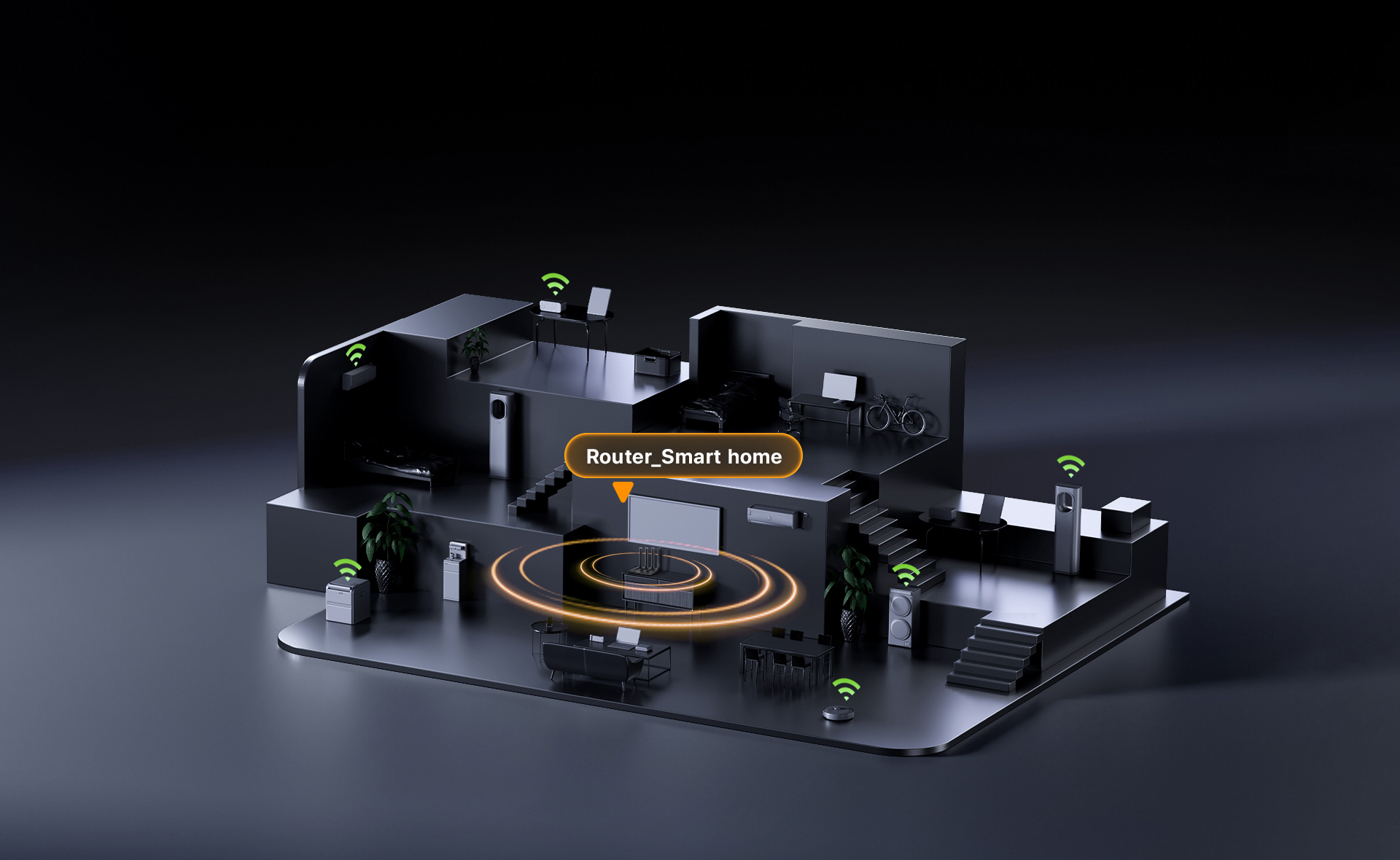 Router_Smart home