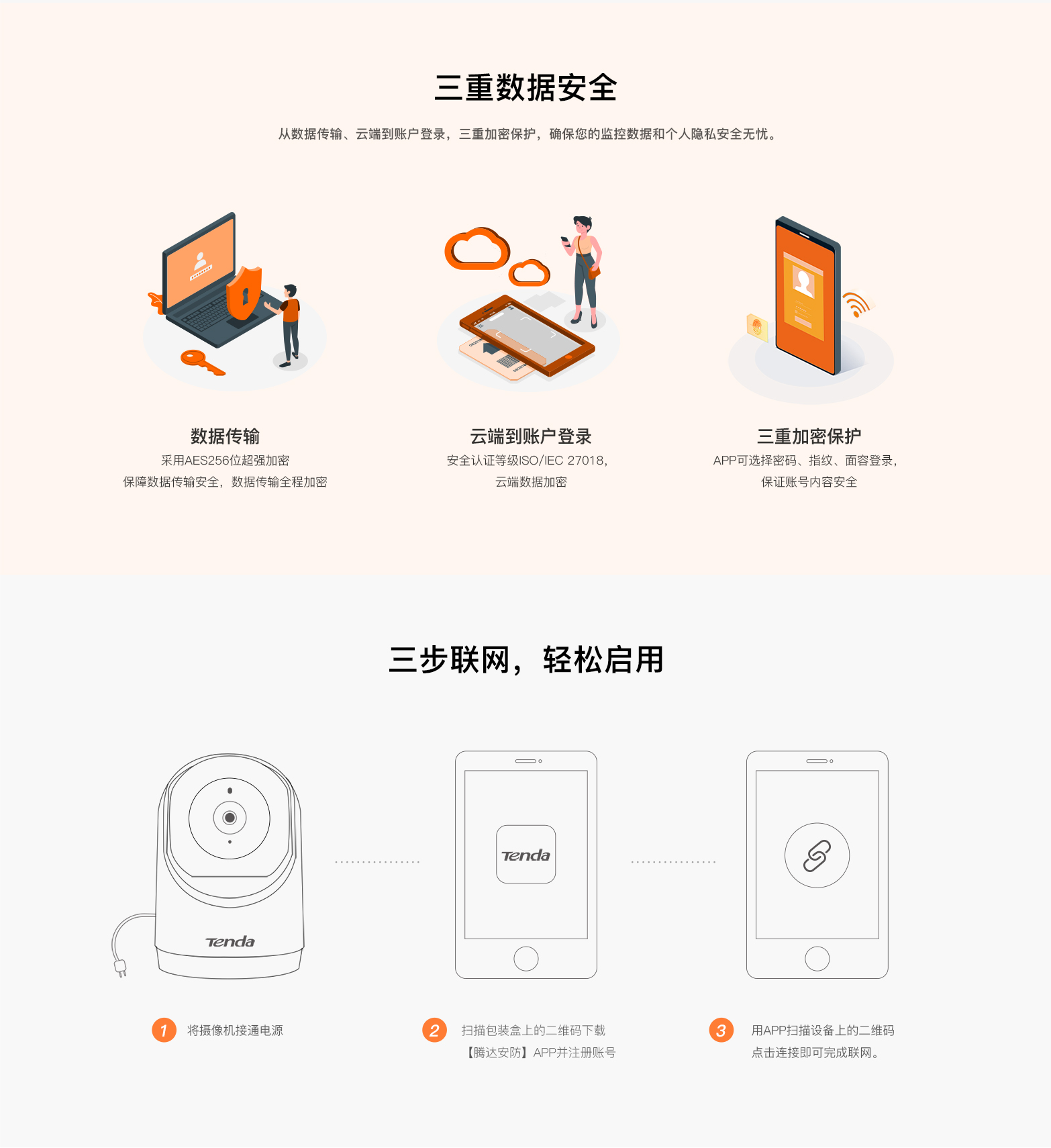 三重数据安全

从数据传输、云端到账户登录，三重加密保护，确保您的监控数据和个人隐私安全无忧。

数据传输
采用AES256位超强加密
保障数据传输安全，数据传输全程加密

云端到账户登录
安全认证等级ISO/IEC 27018，
云端数据加密

三重加密保护
APP可选择密码、指纹、面容登录，
保证账号内容安全

三步联网，轻松启用

Tenda

Tenda

1 将摄像机接通电源

2 扫描包装盒上的二维码下载
【腾达安防】APP并注册账号

3 用APP扫描设备上的二维码
点击连接即可完成联网。